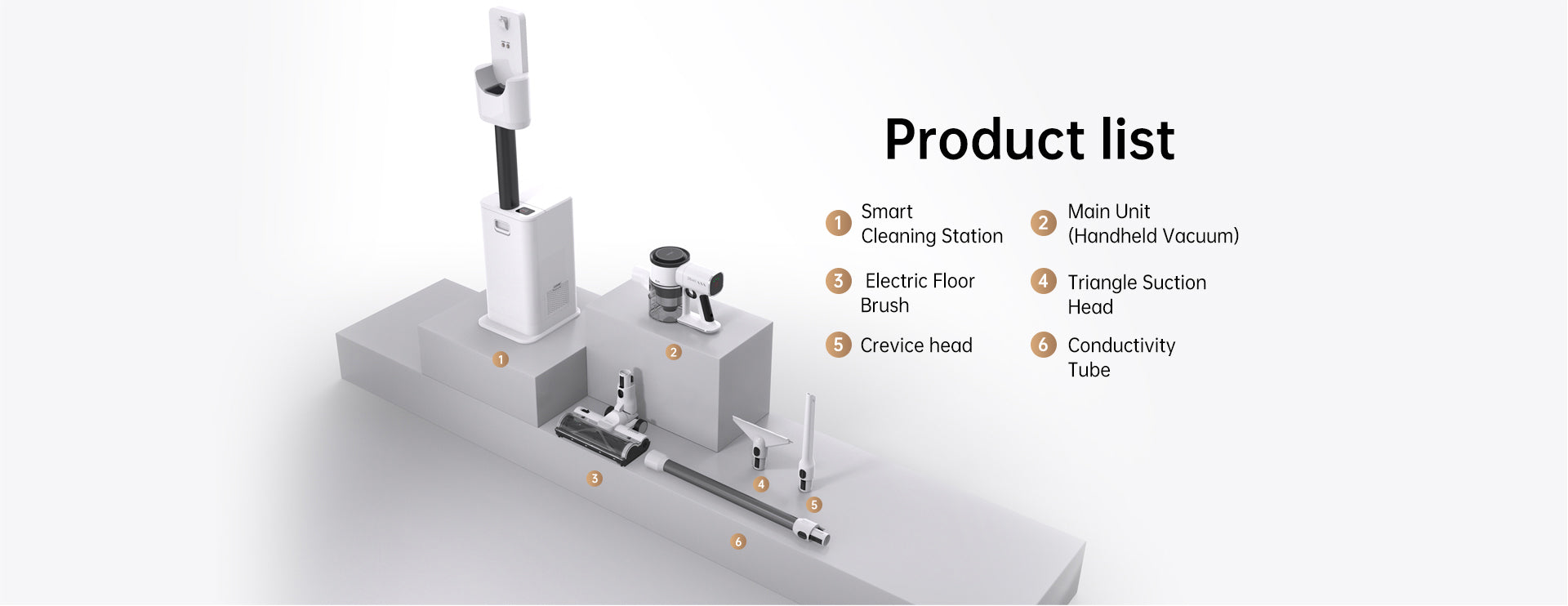 1

2

3

4

5

6

Product list

1 Smart Cleaning Station

2 Main Unit (Handheld Vacuum)

3 Electric Floor Brush

4 Triangle Suction Head

5 Crevice head

6 Conductivity Tube